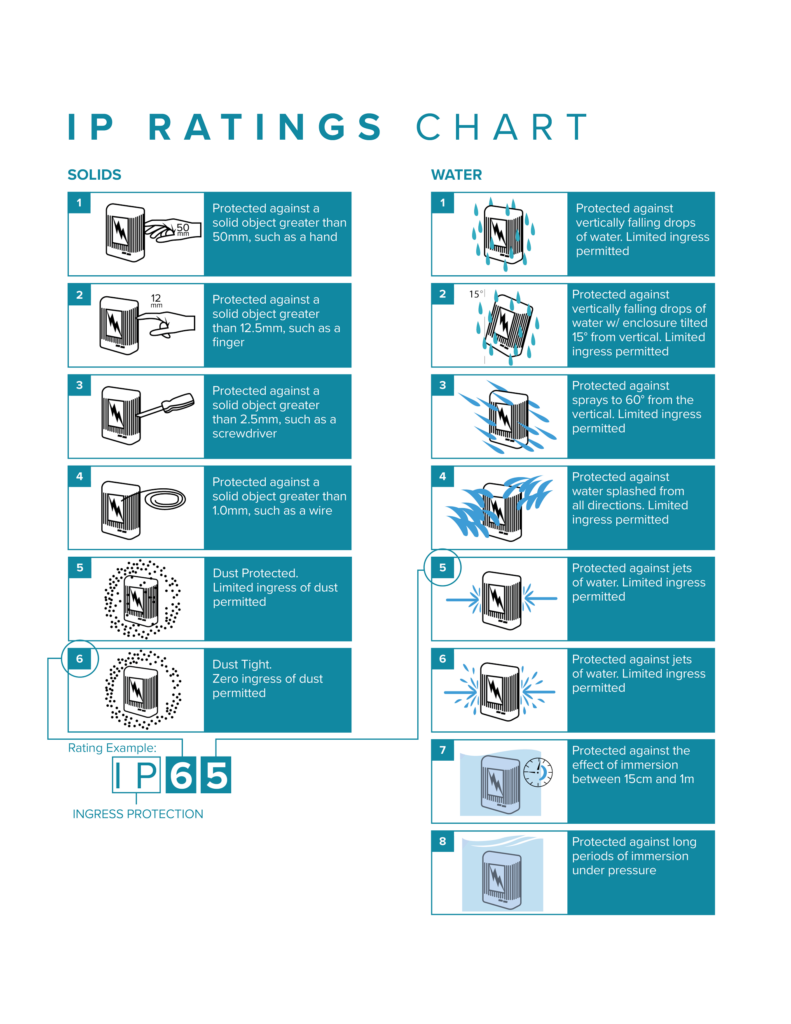 IP RATINGS CHART

SOLIDS

1
50 mm
Protected against a solid object greater than 50mm, such as a hand

2
12 mm
Protected against a solid object greater than 12.5mm, such as a finger

3
Protected against a solid object greater than 2.5mm, such as a screwdriver

4
Protected against a solid object greater than 1.0mm, such as a wire

5
Dust Protected. Limited ingress of dust permitted

6
Dust Tight. Zero ingress of dust permitted

Rating Example:
IP65
INGRESS PROTECTION

WATER

1
Protected against vertically falling drops of water. Limited ingress permitted

2
15°
Protected against vertically falling drops of water w/ enclosure tilted 15° from vertical. Limited ingress permitted

3
Protected against sprays to 60° from the vertical. Limited ingress permitted

4
Protected against water splashed from all directions. Limited ingress permitted

5
Protected against jets of water. Limited ingress permitted

6
Protected against jets of water. Limited ingress permitted

7
Protected against the effect of immersion between 15cm and 1m

8
Protected against long periods of immersion under pressure